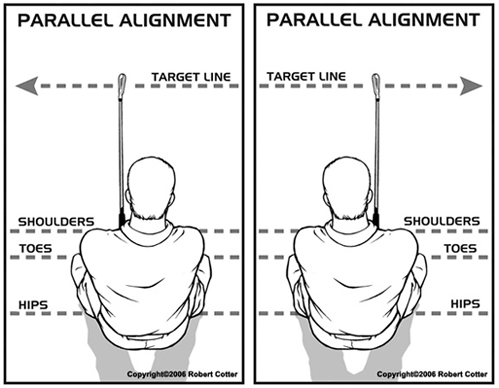 PARALLEL ALIGNMENT

TARGET LINE

SHOULDERS

TOES

HIPS

Copyright©2006 Robert Cotter

PARALLEL ALIGNMENT

TARGET LINE

SHOULDERS

TOES

HIPS

Copyright©2006 Robert Cotter